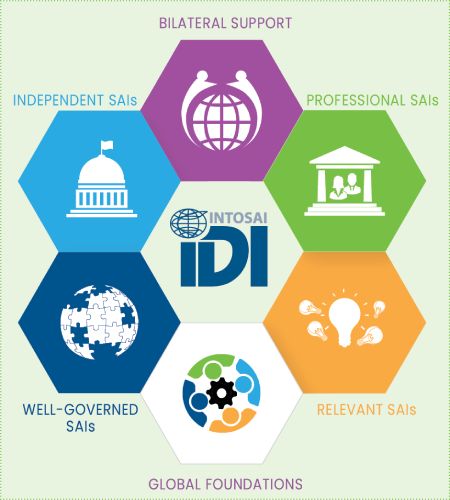 BILATERAL SUPPORT

INDEPENDENT SAIs

PROFESSIONAL SAIs

INTOSAI
IDI

WELL-GOVERNED SAIs

RELEVANT SAIs

GLOBAL FOUNDATIONS