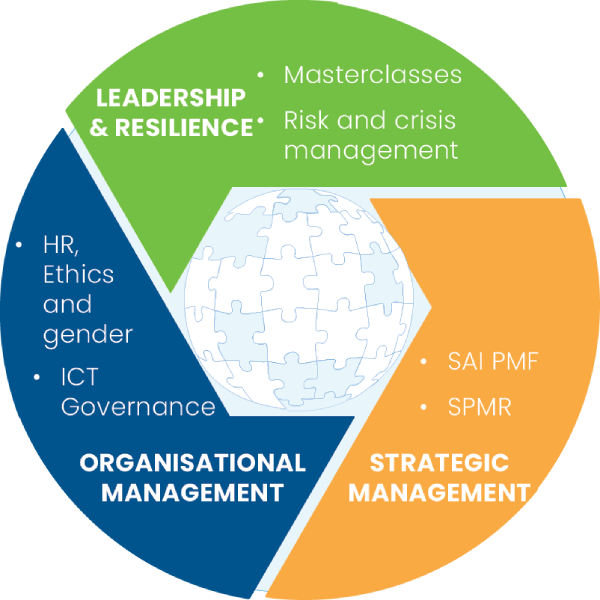 LEADERSHIP & RESILIENCE

• Masterclasses
• Risk and crisis management

• HR, Ethics and gender
• ICT Governance

ORGANISATIONAL MANAGEMENT

• SAI PMF
• SPMR

STRATEGIC MANAGEMENT