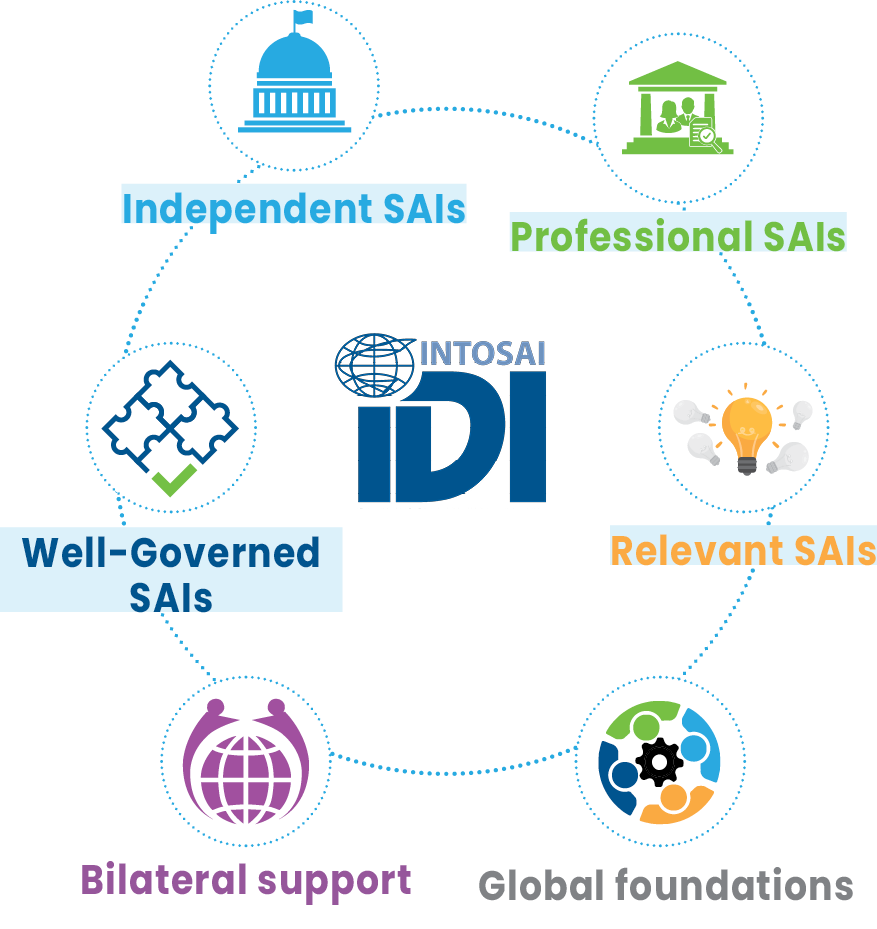 Independent SAIs

Professional SAIs

INTOSAI
IDI

Well-Governed SAIs

Relevant SAIs

Bilateral support

Global foundations